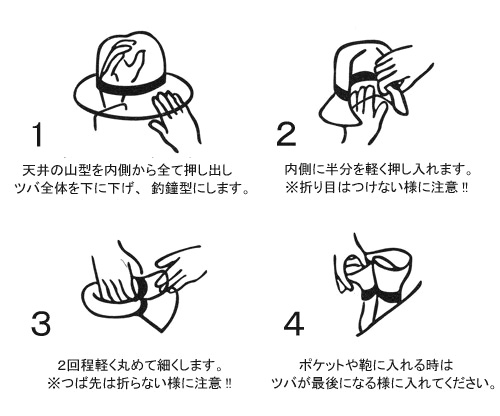 1

天井の山型を内側から全て押し出し
ツバ全体を下に下げ、釣鐘型にします。

2

内側に半分を軽く押し入れます。
※折り目はつけない様に注意!!

3

2回程軽く丸めて細くします。
※つば先は折らない様に注意!!

4

ポケットや鞄に入れる時は
ツバが最後になる様に入れてください。